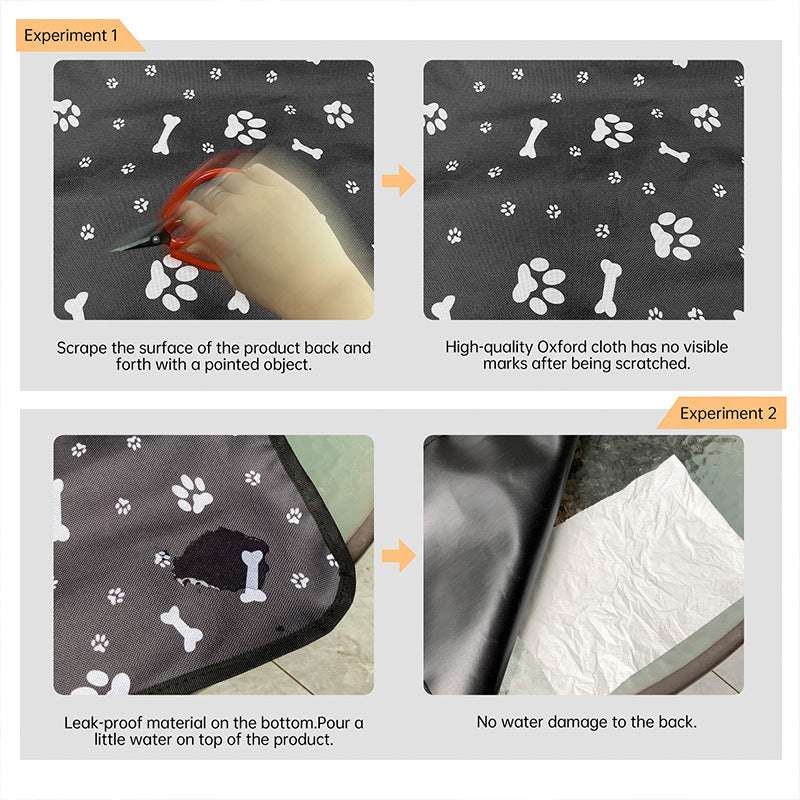 Experiment 1

Scrape the surface of the product back and forth with a pointed object.

High-quality Oxford cloth has no visible marks after being scratched.

Experiment 2

Leak-proof material on the bottom.Pour a little water on top of the product.

No water damage to the back.