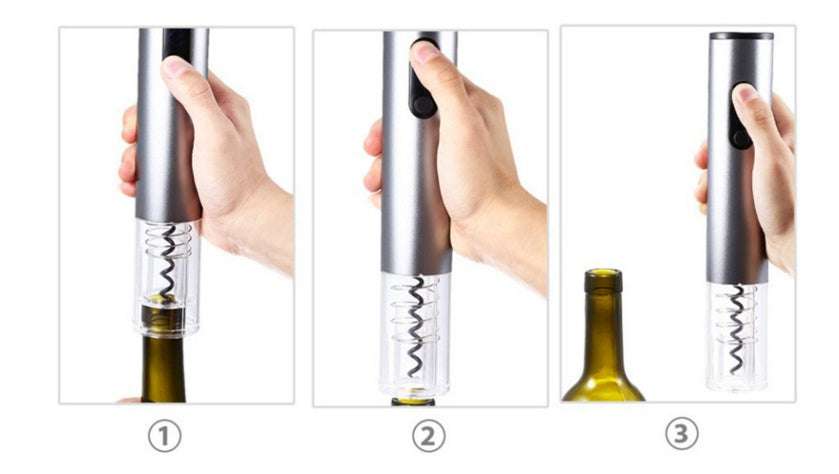 ①

②

③