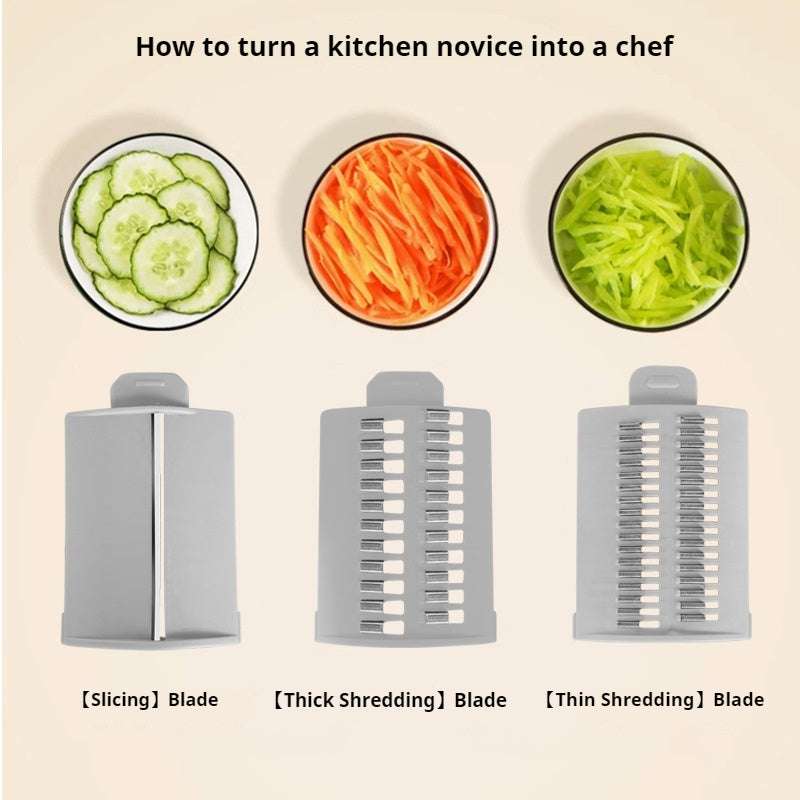 How to turn a kitchen novice into a chef

【Slicing】Blade

【Thick Shredding】Blade

【Thin Shredding】Blade